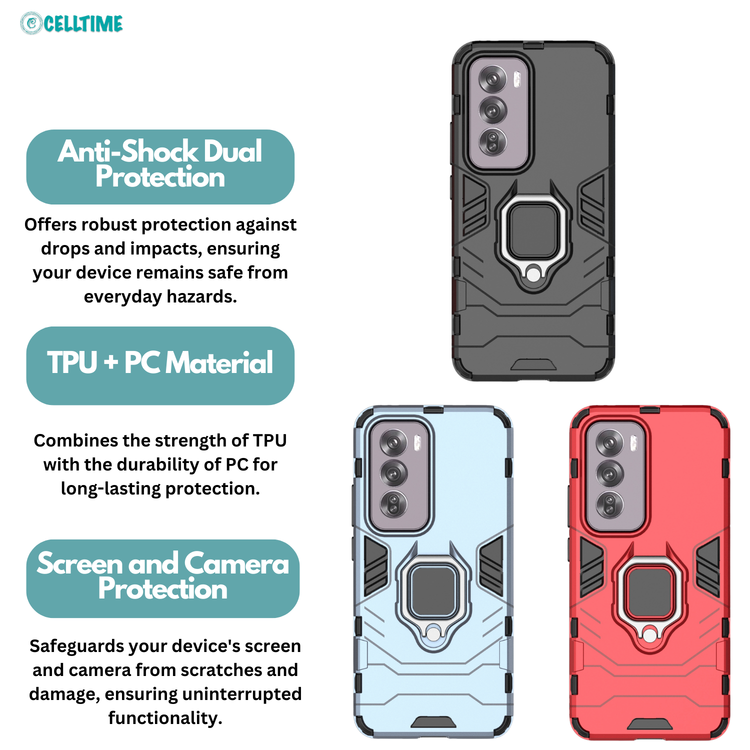 CELLTIME

Anti-Shock Dual Protection

Offers robust protection against drops and impacts, ensuring your device remains safe from everyday hazards.

TPU + PC Material

Combines the strength of TPU with the durability of PC for long-lasting protection.

Screen and Camera Protection

Safeguards your device's screen and camera from scratches and damage, ensuring uninterrupted functionality.