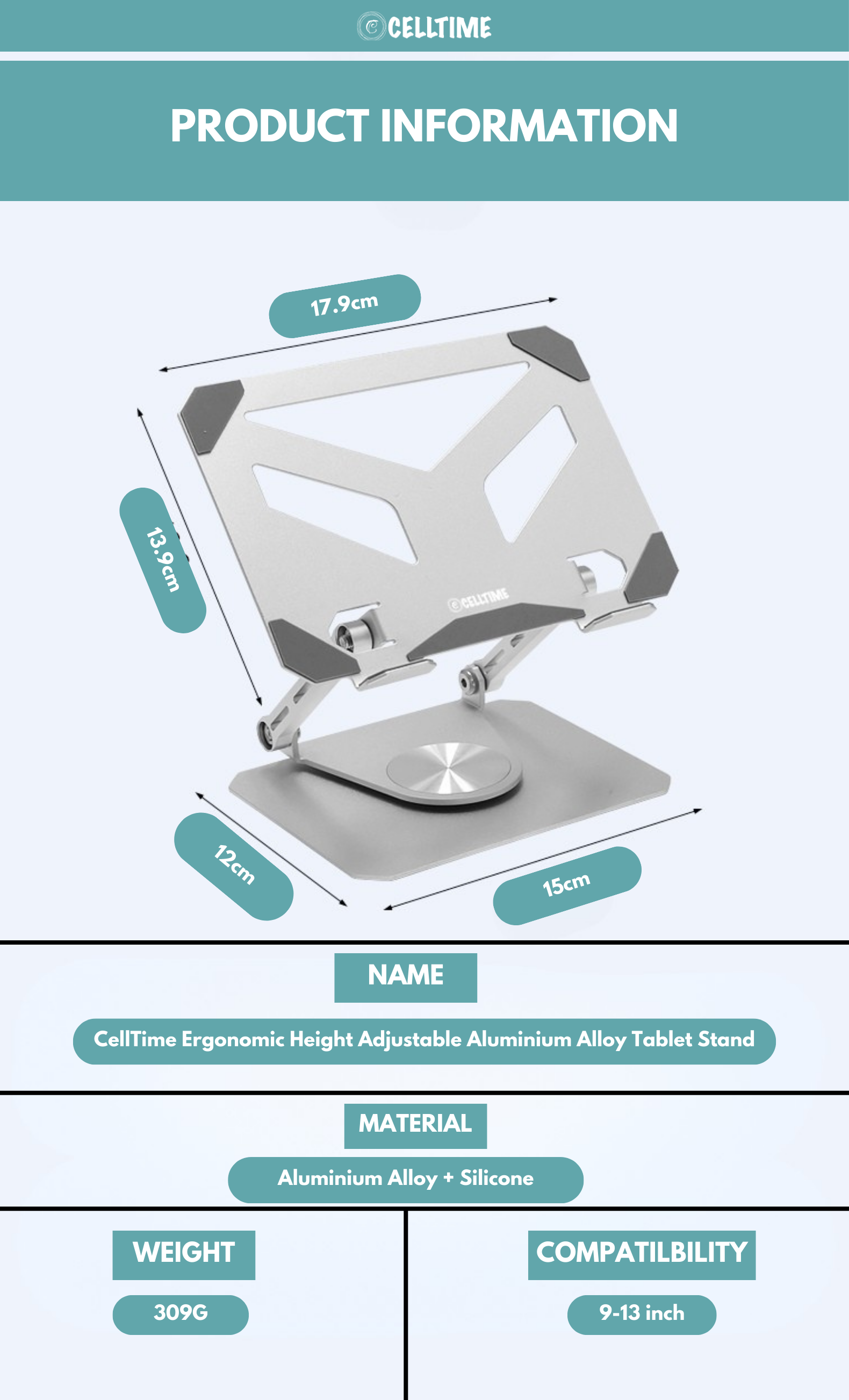 CELLTIME

PRODUCT INFORMATION

17.9cm

13.9cm

CELLTIME

12cm

15cm

NAME

CellTime Ergonomic Height Adjustable Aluminium Alloy Tablet Stand

MATERIAL

Aluminium Alloy + Silicone

WEIGHT

309G

COMPATILBILITY

9-13 inch