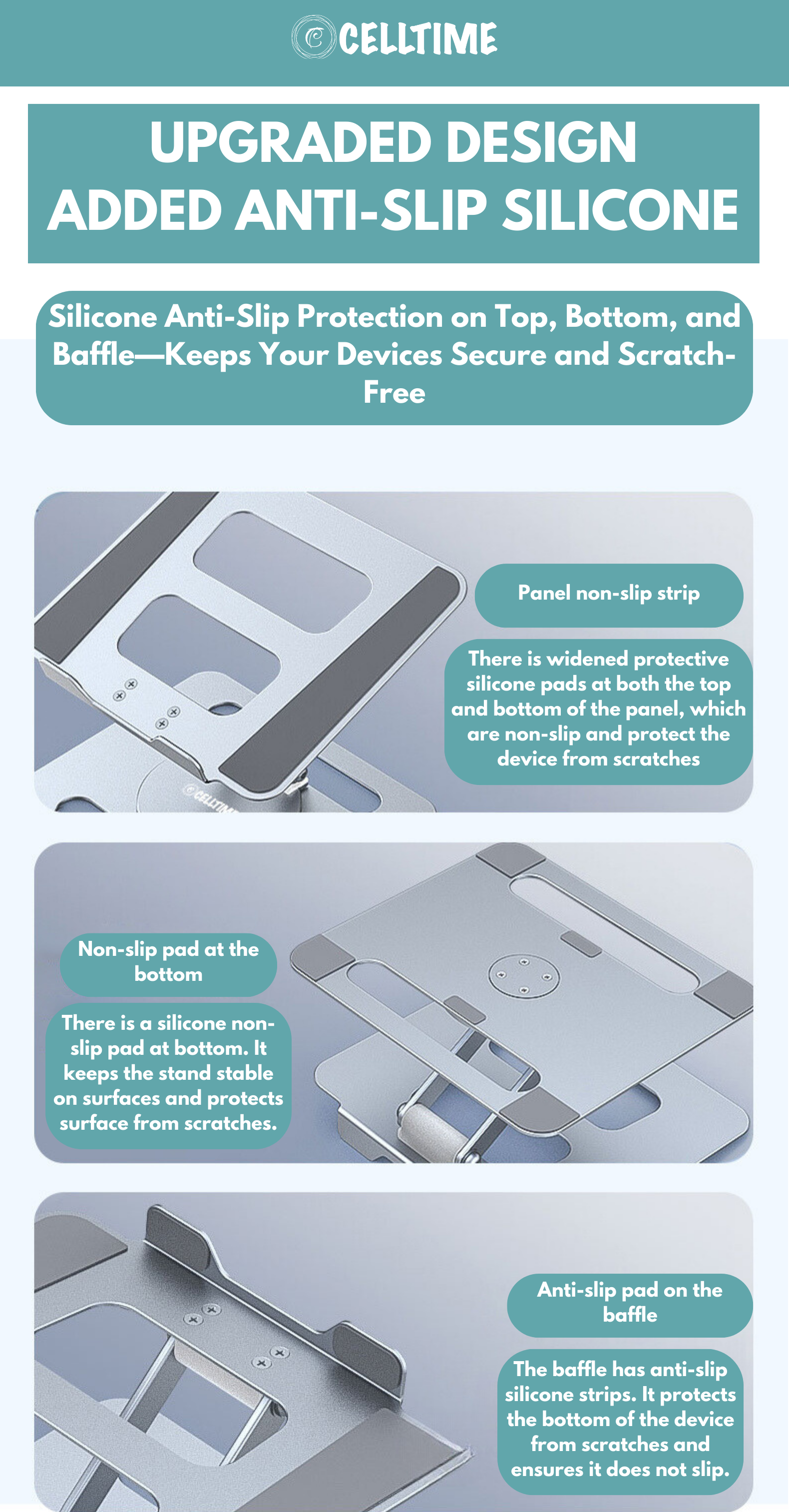 CELLTIME

UPGRADED DESIGN
ADDED ANTI-SLIP SILICONE

Silicone Anti-Slip Protection on Top, Bottom, and Baffle—Keeps Your Devices Secure and Scratch-Free

CELLTIME

Panel non-slip strip

There is widened protective silicone pads at both the top and bottom of the panel, which are non-slip and protect the device from scratches

Non-slip pad at the bottom

There is a silicone non-slip pad at bottom. It keeps the stand stable on surfaces and protects surface from scratches.

Anti-slip pad on the baffle

The baffle has anti-slip silicone strips. It protects the bottom of the device from scratches and ensures it does not slip.