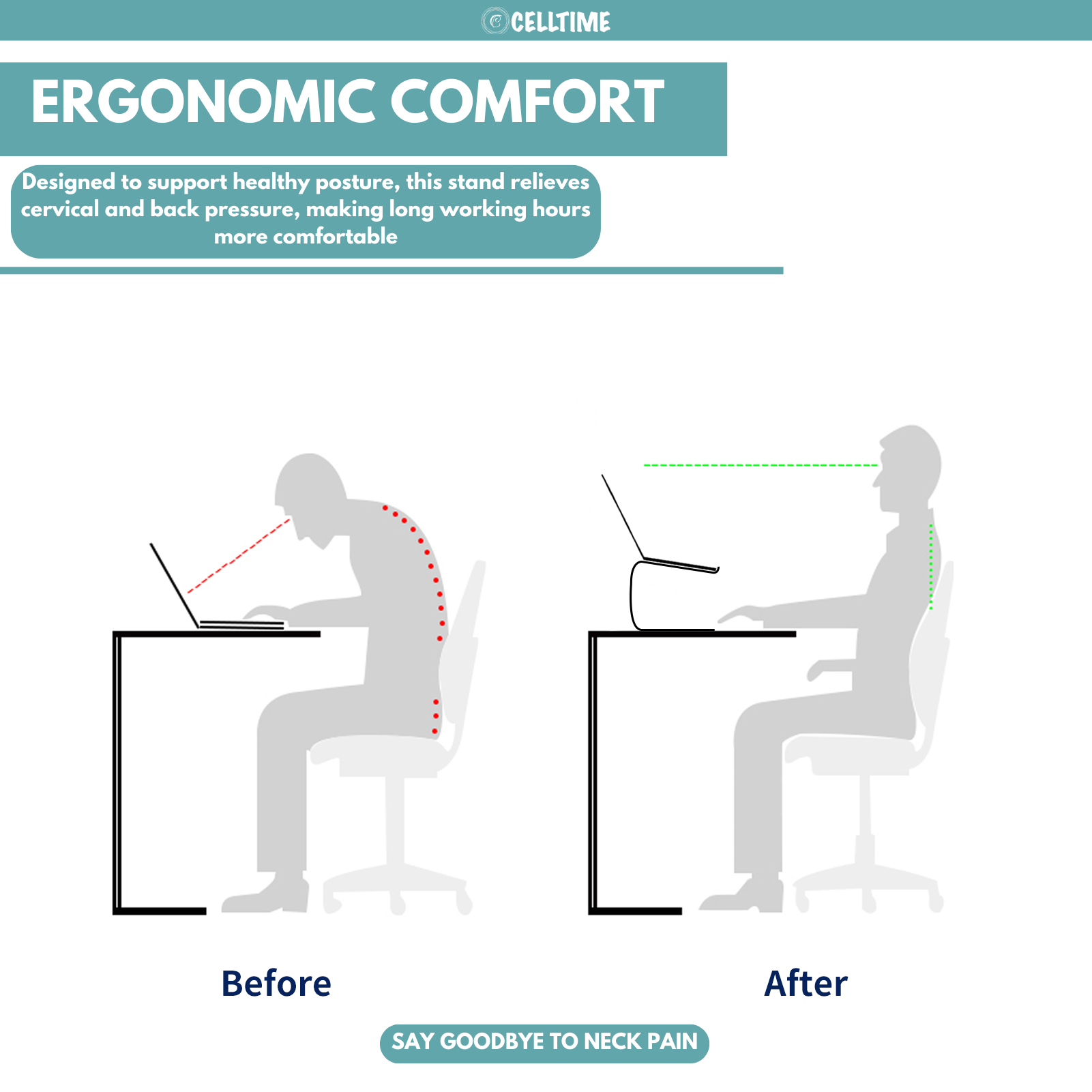 CELLTIME

ERGONOMIC COMFORT

Designed to support healthy posture, this stand relieves cervical and back pressure, making long working hours more comfortable

Before

After

SAY GOODBYE TO NECK PAIN