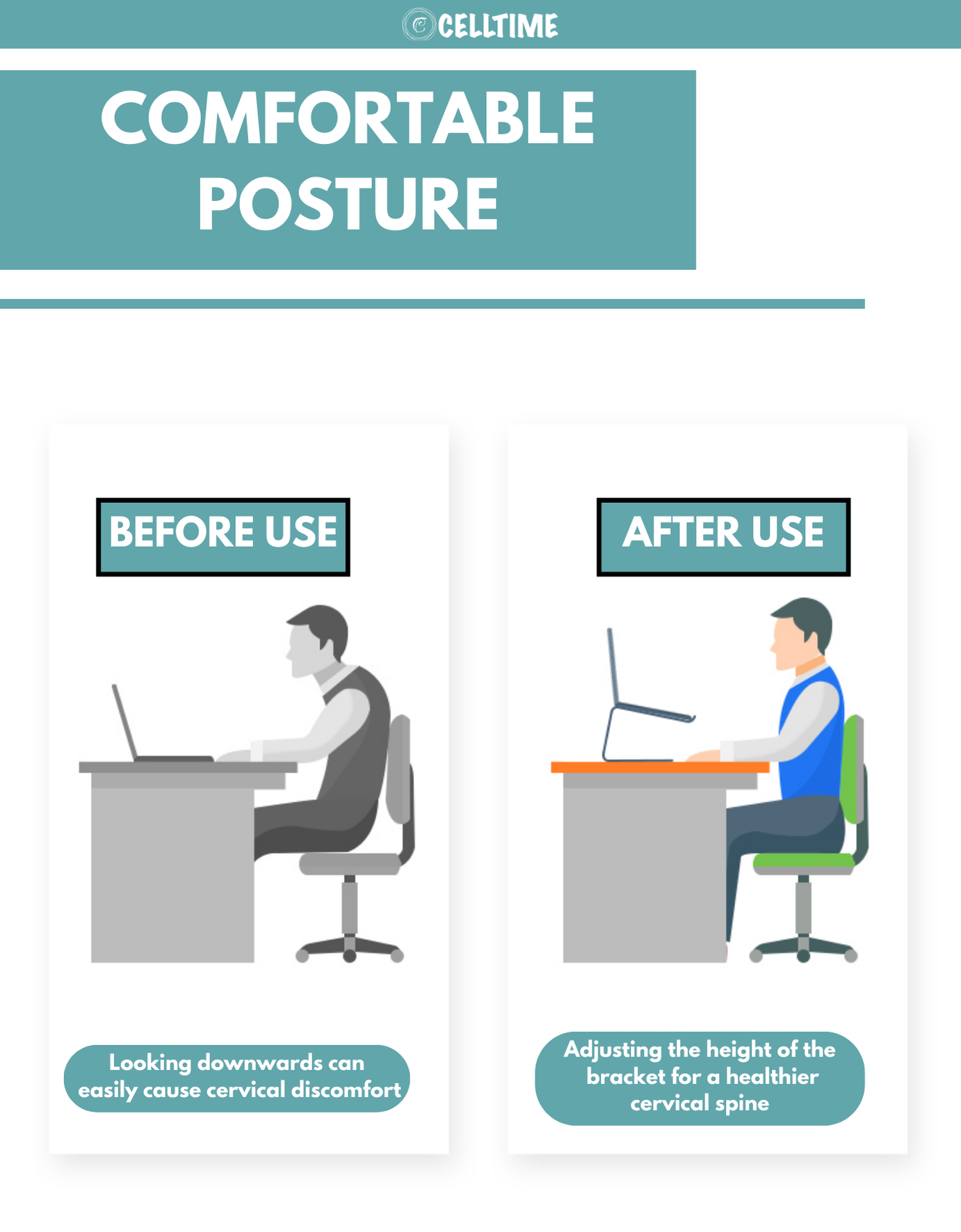 CELLTIME

COMFORTABLE POSTURE

BEFORE USE

Looking downwards can easily cause cervical discomfort

AFTER USE

Adjusting the height of the bracket for a healthier cervical spine