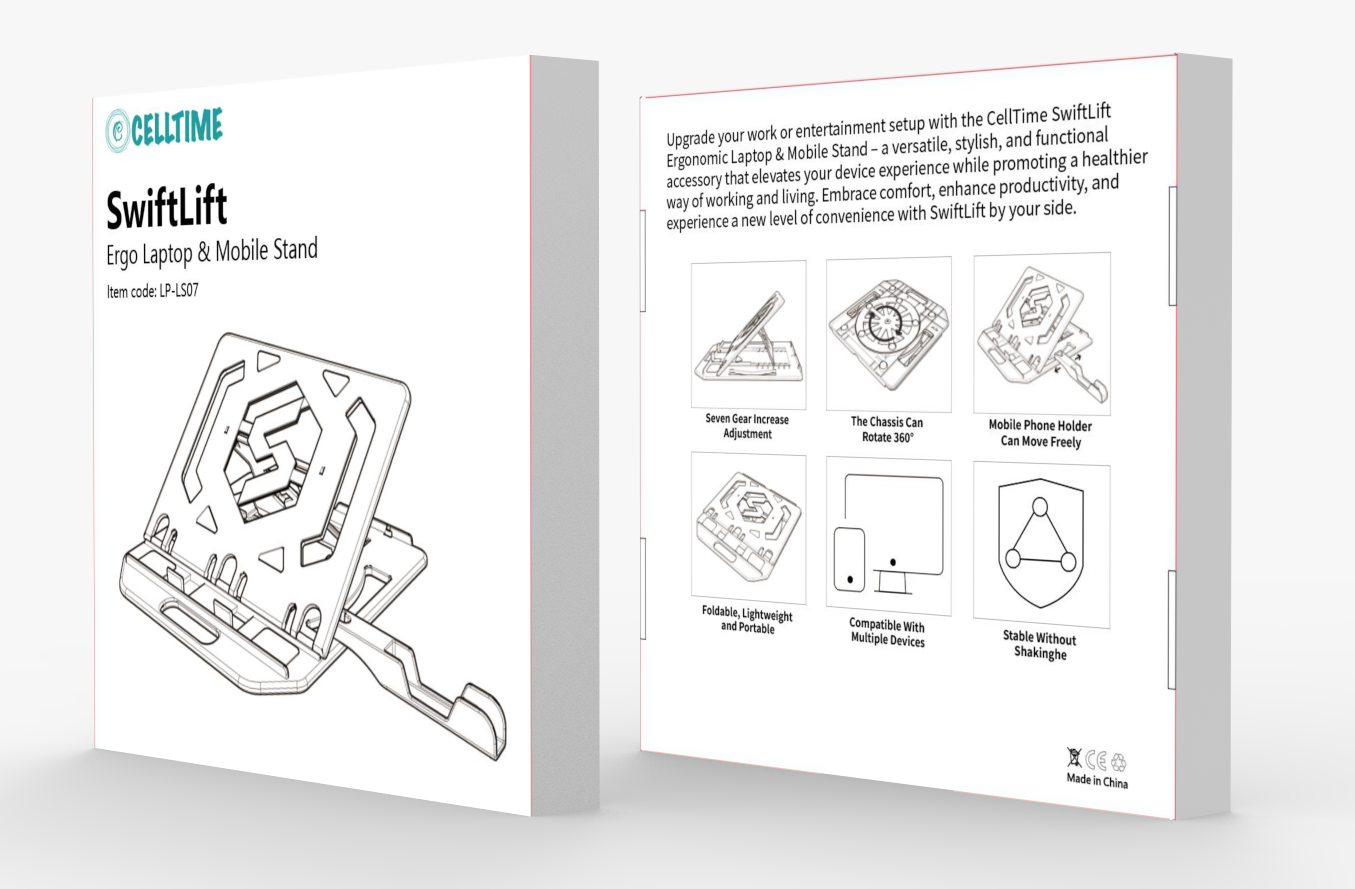 CELLTIME

SwiftLift

Ergo Laptop & Mobile Stand

Item code: LP-LS07

Upgrade your work or entertainment setup with the CellTime SwiftLift Ergonomic Laptop & Mobile Stand – a versatile, stylish, and functional accessory that elevates your device experience while promoting a healthier way of working and living. Embrace comfort, enhance productivity, and experience a new level of convenience with SwiftLift by your side.

Seven Gear Increase Adjustment

The Chassis Can Rotate 360°

Mobile Phone Holder Can Move Freely

Foldable, Lightweight and Portable

Compatible With Multiple Devices

Stable Without Shakinghe

CE

Made in China