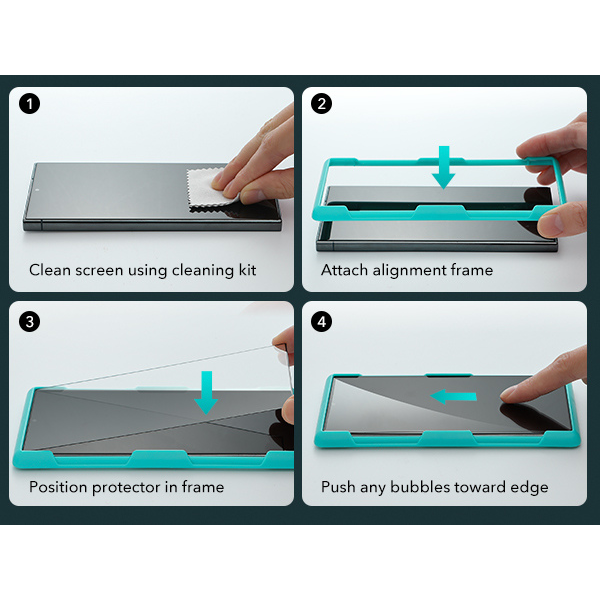 1
Clean screen using cleaning kit

2
Attach alignment frame

3
Position protector in frame

4
Push any bubbles toward edge