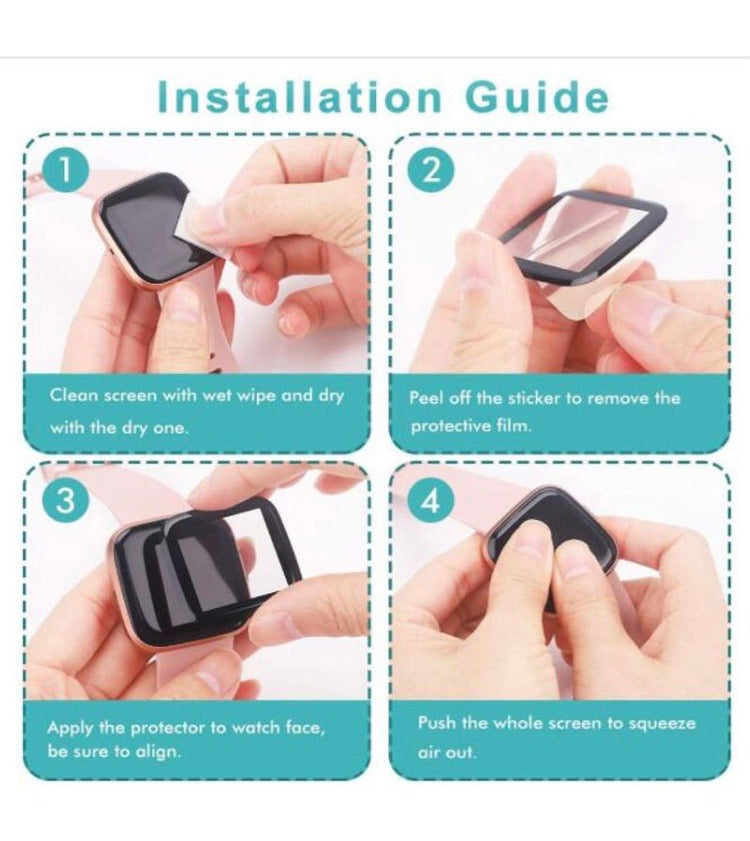 Installation Guide

1

Clean screen with wet wipe and dry with the dry one.

2

Peel off the sticker to remove the protective film.

3

Apply the protector to watch face, be sure to align.

4

Push the whole screen to squeeze air out.