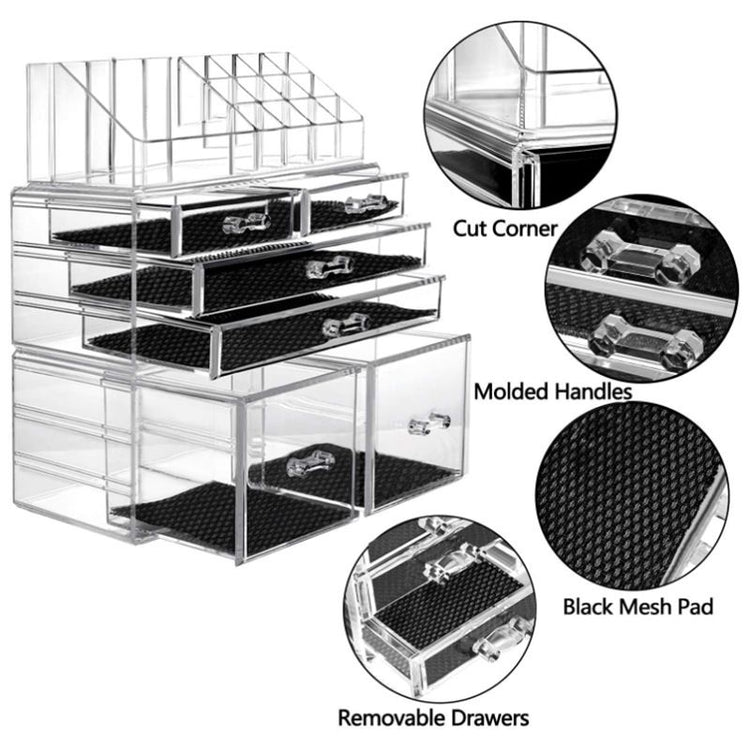 Cut Corner

Molded Handles

Black Mesh Pad

Removable Drawers