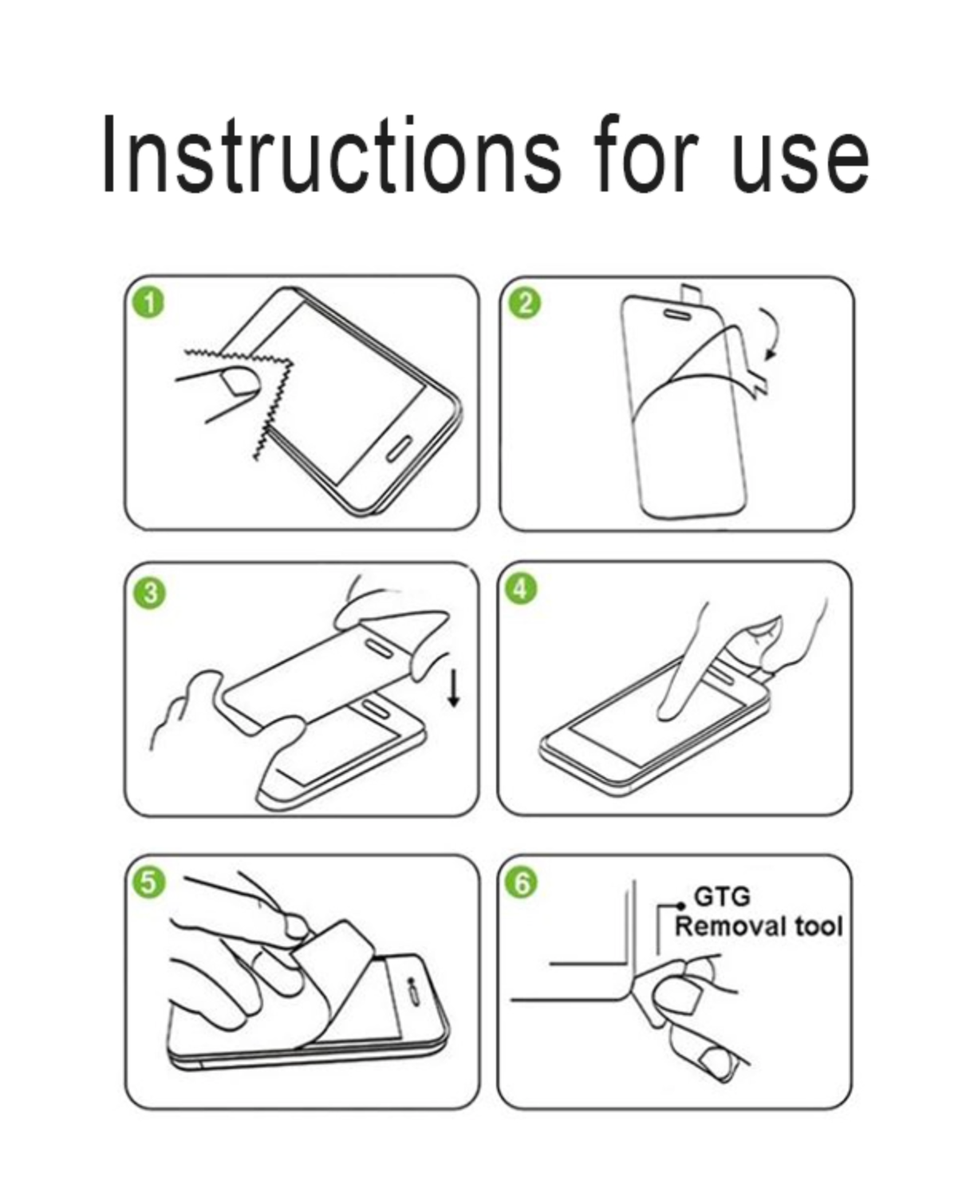 Instructions for use

1

2

3

4

5

6

GTG
Removal tool