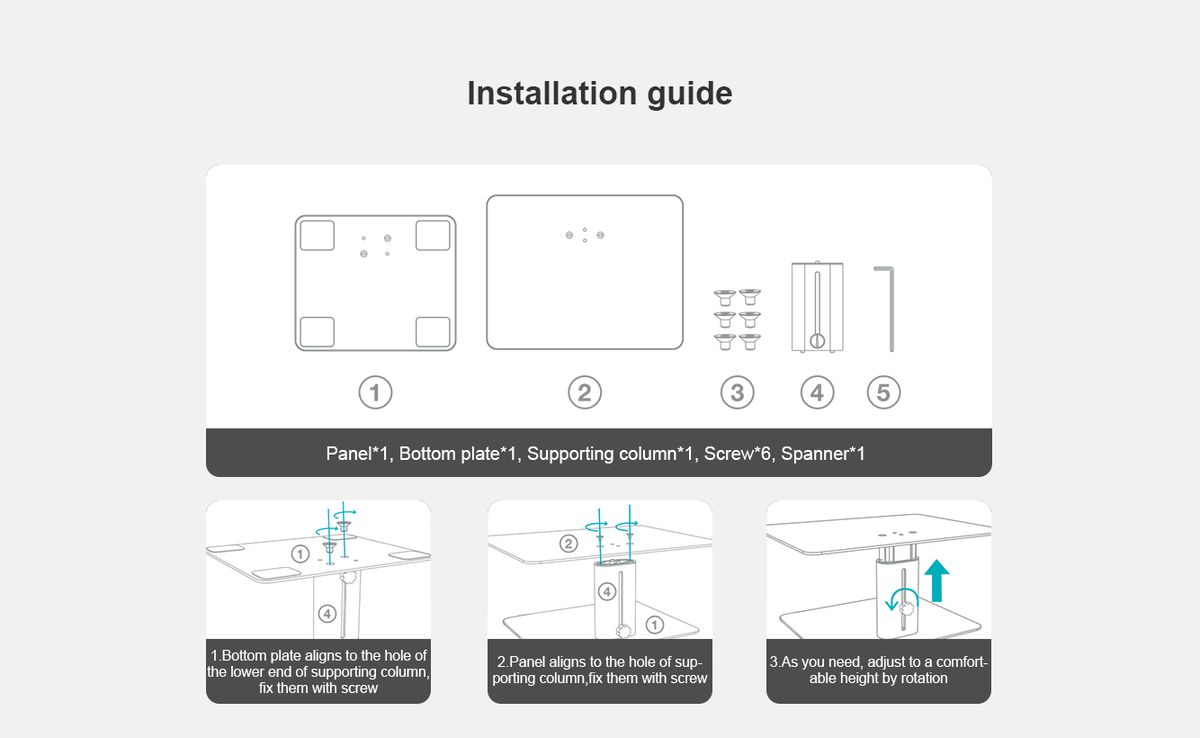 Installation guide

1 2 3 4 5

Panel*1, Bottom plate*1, Supporting column*1, Screw*6, Spanner*1

1 4

1.Bottom plate aligns to the hole of the lower end of supporting column, fix them with screw

2 4 1

2.Panel aligns to the hole of supporting column,fix them with screw

3.As you need, adjust to a comfortable height by rotation