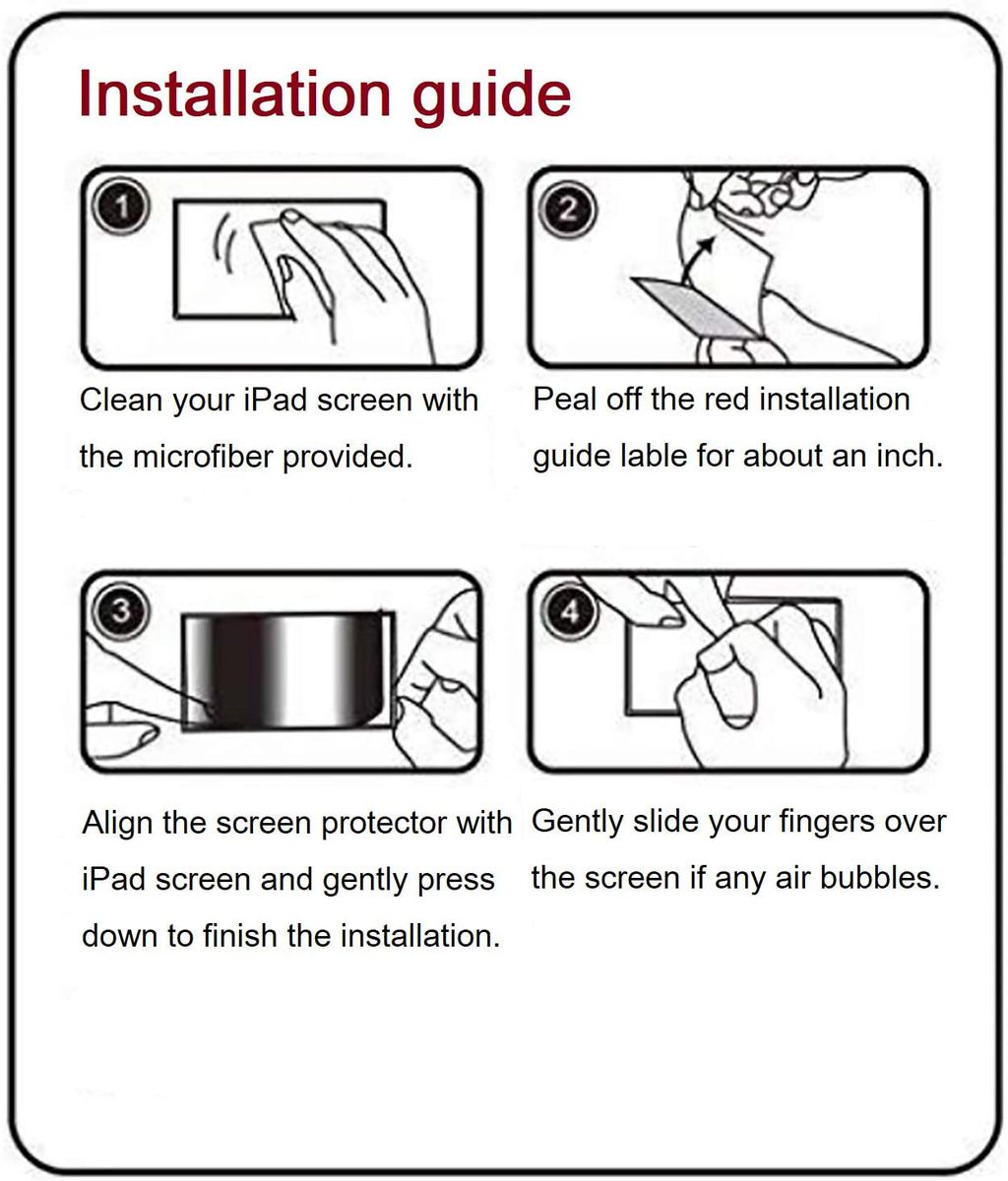 Installation guide

1

Clean your iPad screen with the microfiber provided.

2

Peal off the red installation guide lable for about an inch.

3

Align the screen protector with iPad screen and gently press down to finish the installation.

4

Gently slide your fingers over the screen if any air bubbles.