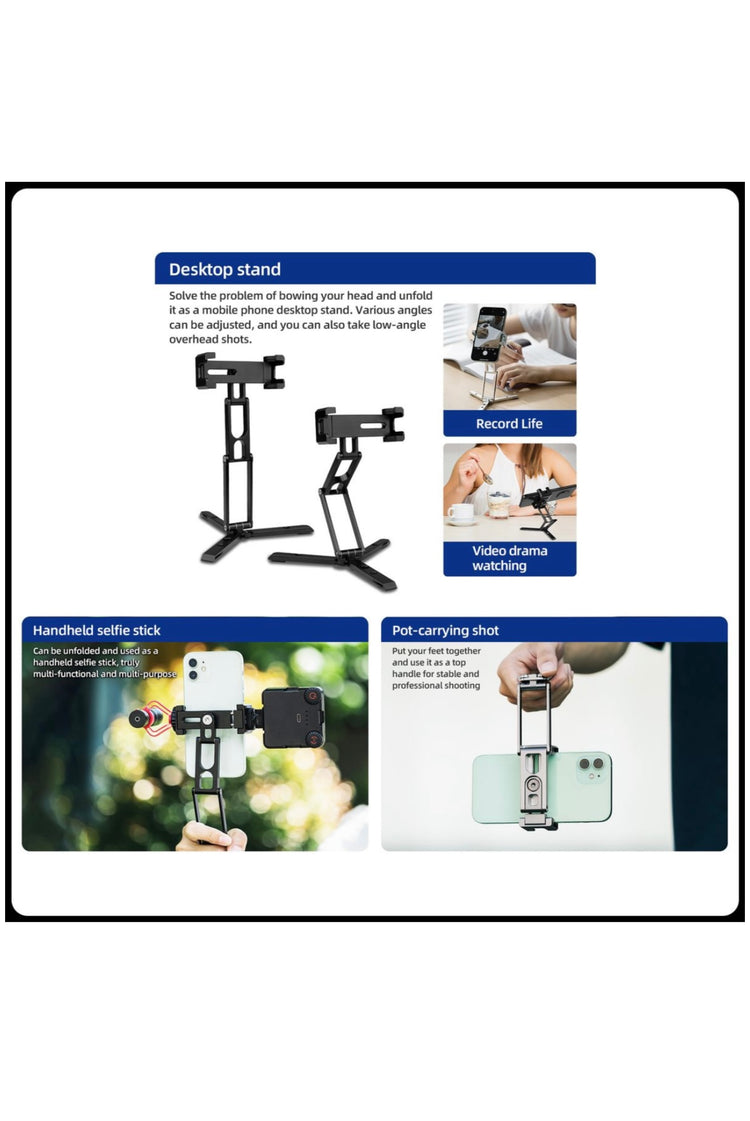 Desktop stand

Solve the problem of bowing your head and unfold it as a mobile phone desktop stand. Various angles can be adjusted, and you can also take low-angle overhead shots.

Record Life

Video drama watching

Handheld selfie stick

Can be unfolded and used as a handheld selfie stick, truly multi-functional and multi-purpose

Pot-carrying shot

Put your feet together and use it as a top handle for stable and professional shooting